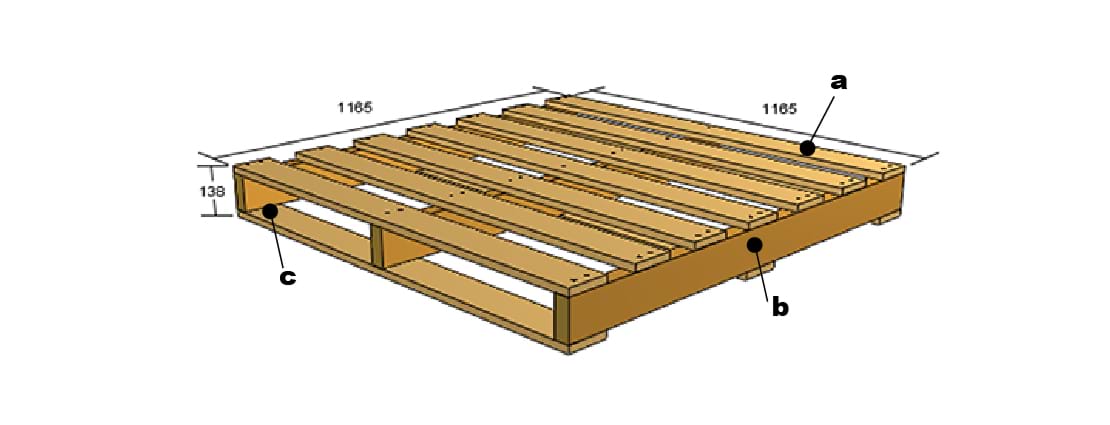 1165
1165
a
138
c
b